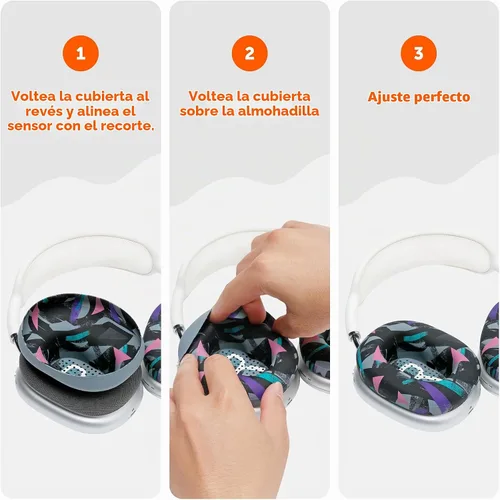 1

Voltea la cubierta al revés y alinea el sensor con el recorte.

2

Voltea la cubierta sobre la almohadilla

3

Ajuste perfecto