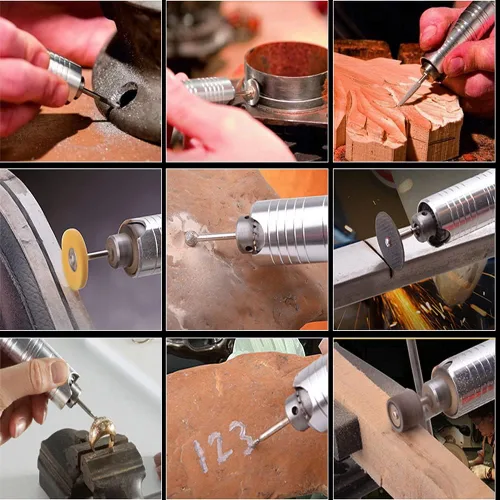 123