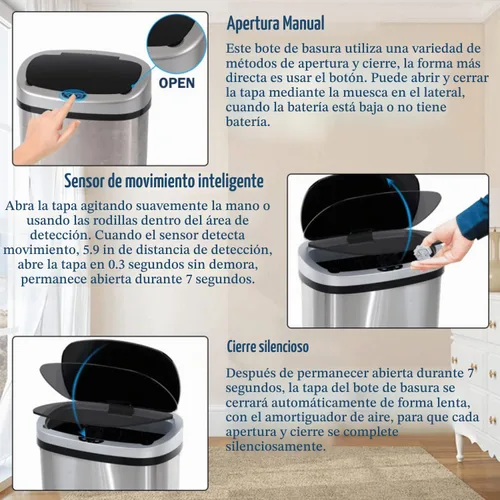 OPEN

Apertura Manual

Este bote de basura utiliza una variedad de métodos de apertura y cierre, la forma más directa es usar el botón. Puede abrir y cerrar la tapa mediante la muesca en el lateral, cuando la batería está baja o no tiene batería.

Sensor de movimiento inteligente

Abra la tapa agitando suavemente la mano o usando las rodillas dentro del área de detección. Cuando el sensor detecta movimiento, 5.9 in de distancia de detección, abre la tapa en 0.3 segundos sin demora, permanece abierta durante 7 segundos.

Cierre silencioso

Después de permanecer abierta durante 7 segundos, la tapa del bote de basura se cerrará automáticamente de forma lenta, con el amortiguador de aire, para que cada apertura y cierre se complete silenciosamente.