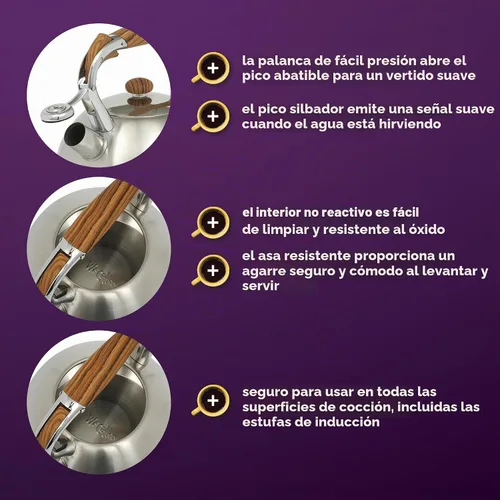 la palanca de fácil presión abre el pico abatible para un vertido suave

el pico silbador emite una señal suave cuando el agua está hirviendo

el interior no reactivo es fácil de limpiar y resistente al óxido

el asa resistente proporciona un agarre seguro y cómodo al levantar y servir

seguro para usar en todas las superficies de cocción, incluidas las estufas de inducción