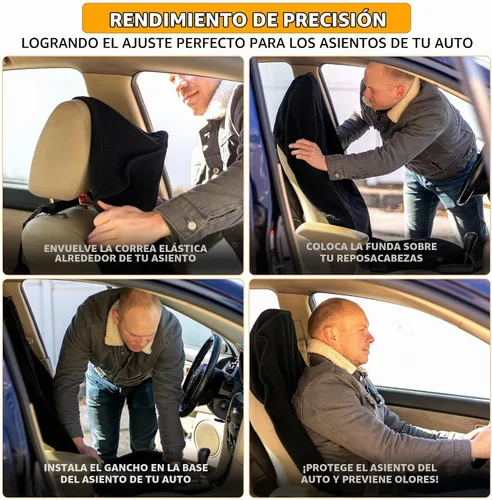 RENDIMIENTO DE PRECISIÓN
LOGRANDO EL AJUSTE PERFECTO PARA LOS ASIENTOS DE TU AUTO

ENVUELVE LA CORREA ELÁSTICA ALREDEDOR DE TU ASIENTO

COLOCA LA FUNDA SOBRE TU REPOSACABEZAS

INSTALA EL GANCHO EN LA BASE DEL ASIENTO DE TU AUTO

¡PROTEGE EL ASIENTO DEL AUTO Y PREVIENE OLORES!