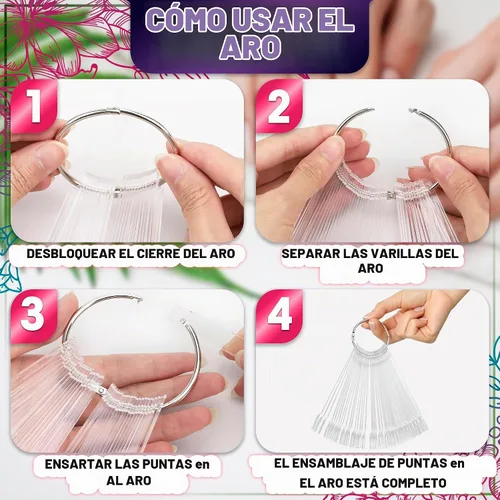 CÓMO USAR EL ARO

1

DESBLOQUEAR EL CIERRE DEL ARO

2

SEPARAR LAS VARILLAS DEL ARO

3

ENSARTAR LAS PUNTAS en AL ARO

4

EL ENSAMBLAJE DE PUNTAS en EL ARO ESTÁ COMPLETO