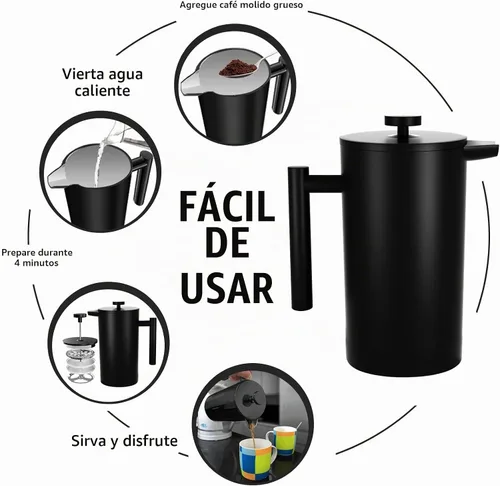 Agregue café molido grueso

Vierta agua caliente

FÁCIL
DE
USAR

Prepare durante
4 minutos

Sirva y disfrute