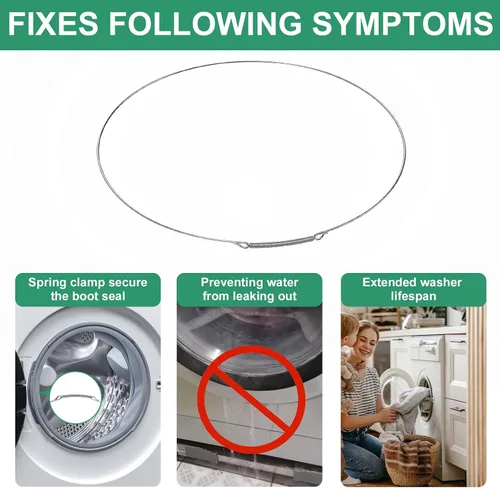 FIXES FOLLOWING SYMPTOMS

Spring clamp secure the boot seal

Preventing water from leaking out

Extended washer lifespan