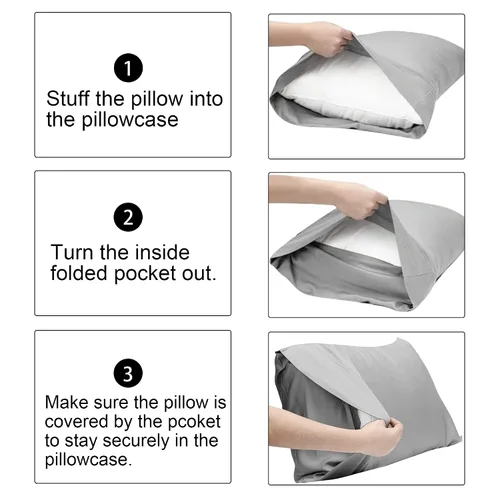 1

Stuff the pillow into the pillowcase

2

Turn the inside folded pocket out.

3

Make sure the pillow is covered by the pcoket to stay securely in the pillowcase.