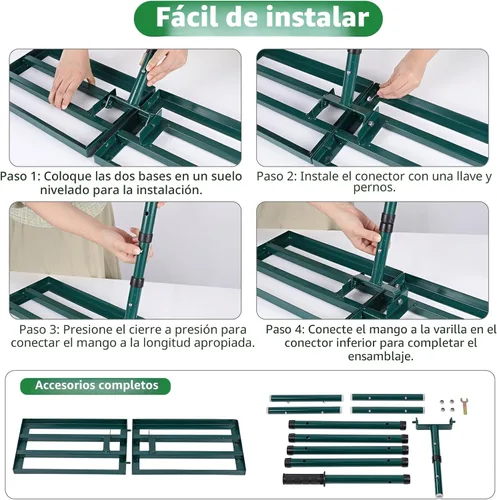 Fácil de instalar

Paso 1: Coloque las dos bases en un suelo nivelado para la instalación.

Paso 2: Instale el conector con una llave y pernos.

Paso 3: Presione el cierre a presión para conectar el mango a la longitud apropiada.

Paso 4: Conecte el mango a la varilla en el conector inferior para completar el ensamblaje.

Accesorios completos