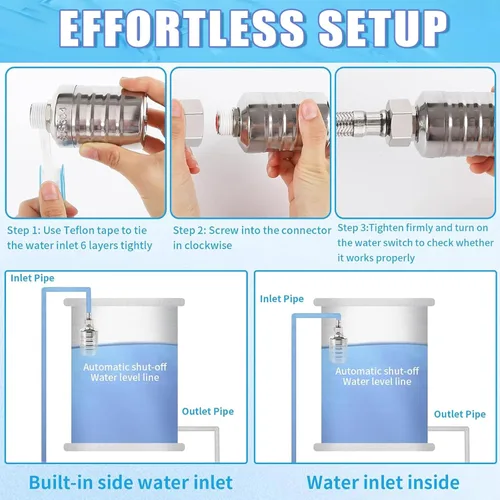 EFFORTLESS SETUP

Step 1: Use Teflon tape to tie the water inlet 6 layers tightly

Step 2: Screw into the connector in clockwise

Step 3:Tighten firmly and turn on the water switch to check whether it works properly

Inlet Pipe

Automatic shut-off Water level line

Outlet Pipe

Built-in side water inlet

Inlet Pipe

Automatic shut-off Water level line

Outlet Pipe

Water inlet inside