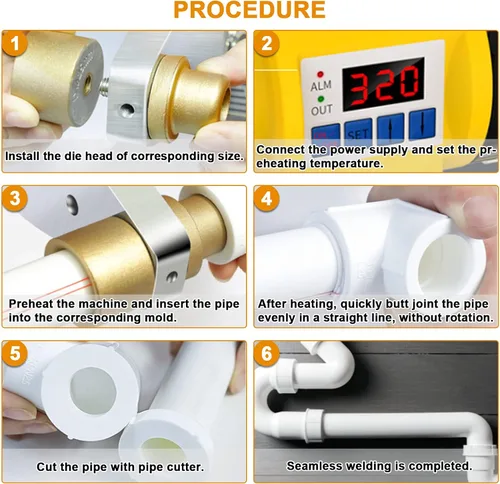 PROCEDURE

1
Install the die head of corresponding size.

2
ALM
OUT
320
SET
Connect the power supply and set the preheating temperature.

3
Preheat the machine and insert the pipe into the corresponding mold.

4
After heating, quickly butt joint the pipe evenly in a straight line, without rotation.

5
Cut the pipe with pipe cutter.

6
Seamless welding is completed.