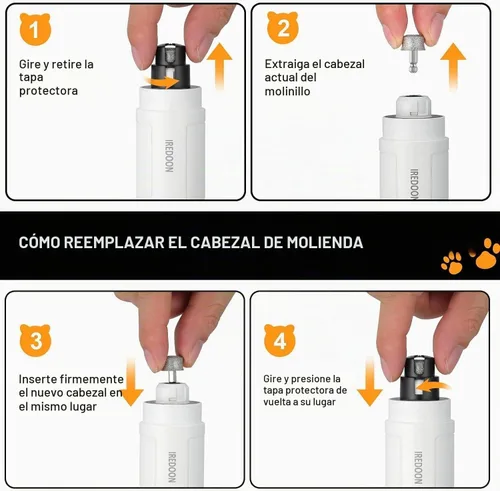 1

Gire y retire la tapa protectora

IREDOON

2

Extraiga el cabezal actual del molinillo

IREDOON

CÓMO REEMPLAZAR EL CABEZAL DE MOLIENDA

3

Inserte firmemente el nuevo cabezal en el mismo lugar

IREDOON

4

Gire y presione la tapa protectora de vuelta a su lugar

IREDOON