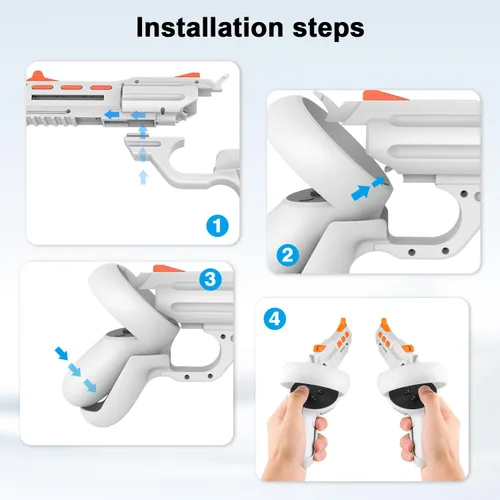 Installation steps

1

2

3

4