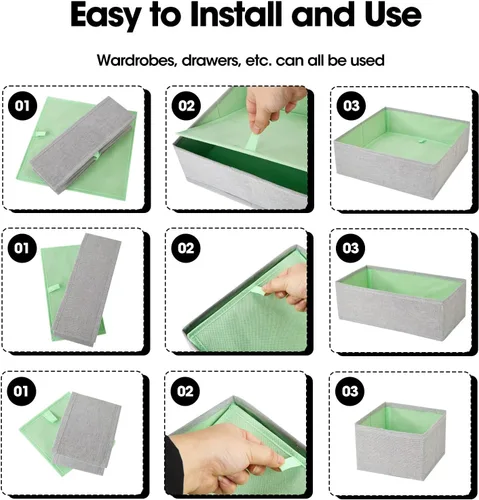 Easy to Install and Use

Wardrobes, drawers, etc. can all be used

01

02

03

01

02

03

01

02

03