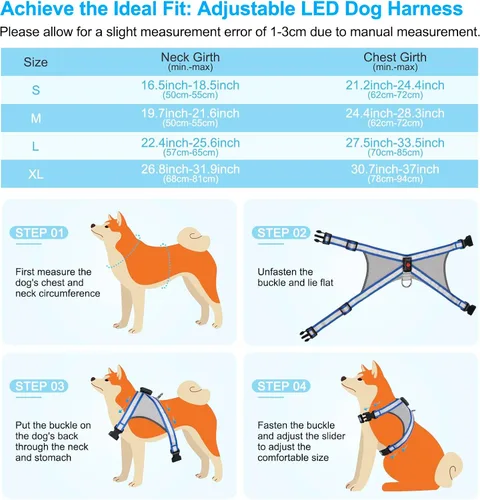 Achieve the Ideal Fit: Adjustable LED Dog Harness

Please allow for a slight measurement error of 1-3cm due to manual measurement.

| Size | Neck Girth (min.-max) | Chest Girth (min.-max) |
|---|---|---|
| S | 16.5inch-18.5inch (50cm-55cm) | 21.2inch-24.4inch (62cm-72cm) |
| M | 19.7inch-21.6inch (50cm-55cm) | 24.4inch-28.3inch (62cm-72cm) |
| L | 22.4inch-25.6inch (57cm-65cm) | 27.5inch-33.5inch (70cm-85cm) |
| XL | 26.8inch-31.9inch (68cm-81cm) | 30.7inch-37inch (78cm-94cm) |

STEP 01

First measure the dog's chest and neck circumference

STEP 02

Unfasten the buckle and lie flat

STEP 03

Put the buckle on the dog's back through the neck and stomach

STEP 04

Fasten the buckle and adjust the slider to adjust the comfortable size