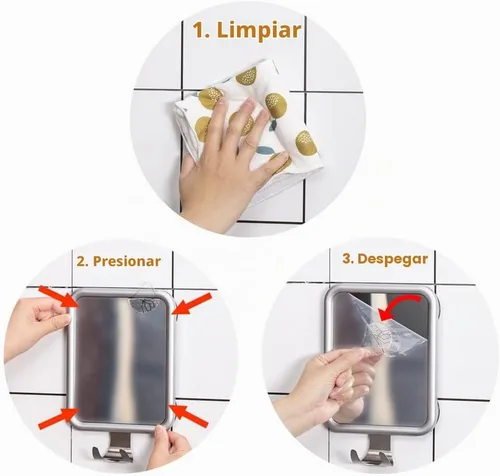 1. Limpiar

2. Presionar

3. Despegar