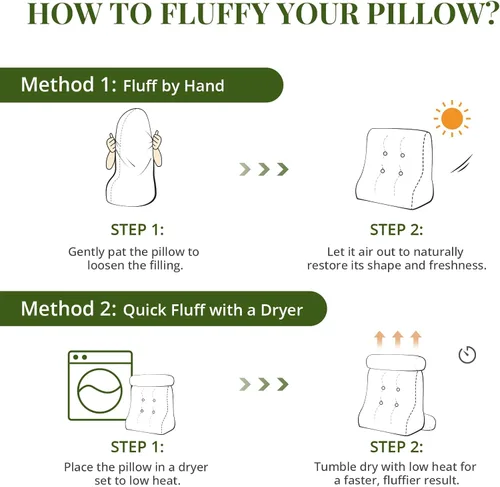 HOW TO FLUFFY YOUR PILLOW?

Method 1: Fluff by Hand

STEP 1:
Gently pat the pillow to loosen the filling.

STEP 2:
Let it air out to naturally restore its shape and freshness.

Method 2: Quick Fluff with a Dryer

STEP 1:
Place the pillow in a dryer set to low heat.

STEP 2:
Tumble dry with low heat for a faster, fluffier result.