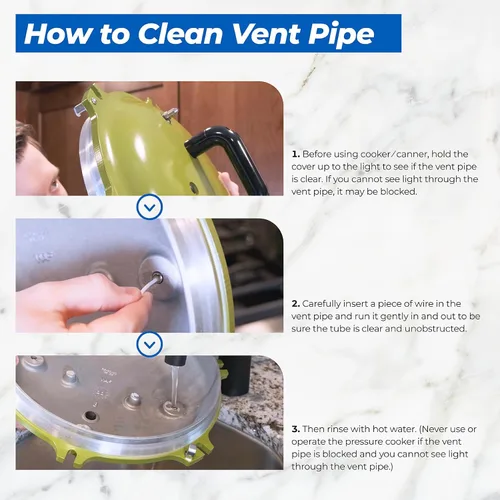 How to Clean Vent Pipe

1. Before using cooker/canner, hold the cover up to the light to see if the vent pipe is clear. If you cannot see light through the vent pipe, it may be blocked.

2. Carefully insert a piece of wire in the vent pipe and run it gently in and out to be sure the tube is clear and unobstructed.

3. Then rinse with hot water. (Never use or operate the pressure cooker if the vent pipe is blocked and you cannot see light through the vent pipe.)