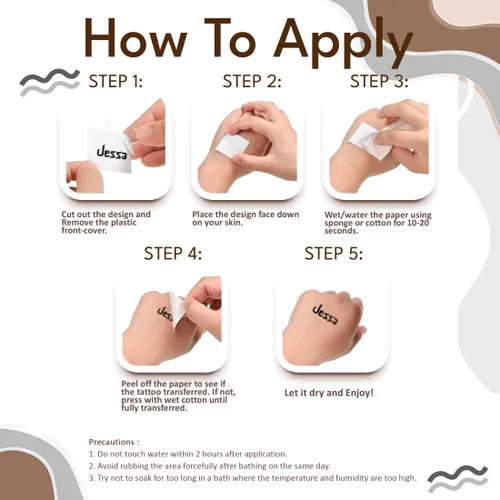 How To Apply

STEP 1:

Jessa

Cut out the design and Remove the plastic front-cover.

STEP 2:

Place the design face down on your skin.

STEP 3:

Wet/water the paper using sponge or cotton for 10-20 seconds.

STEP 4:

Jess

Peel off the paper to see if the tattoo transferred. If not, press with wet cotton until fully transferred.

STEP 5:

Jessa

Let it dry and Enjoy!

Precautions :
1. Do not touch water within 2 hours after application.
2. Avoid rubbing the area forcefully after bathing on the same day.
3. Try not to soak for too long in a bath where the temperature and humidity are too high.