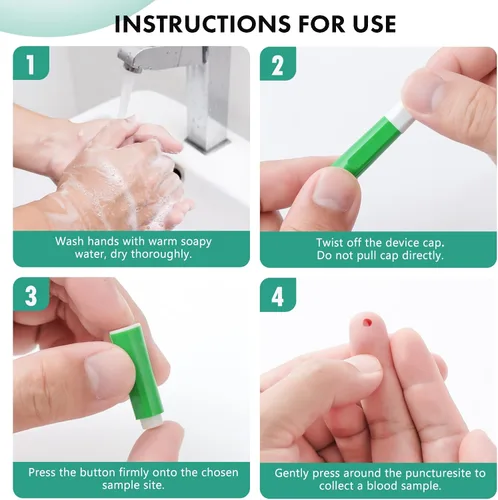 INSTRUCTIONS FOR USE

1

Wash hands with warm soapy water, dry thoroughly.

2

Twist off the device cap. Do not pull cap directly.

3

Press the button firmly onto the chosen sample site.

4

Gently press around the puncturesite to collect a blood sample.