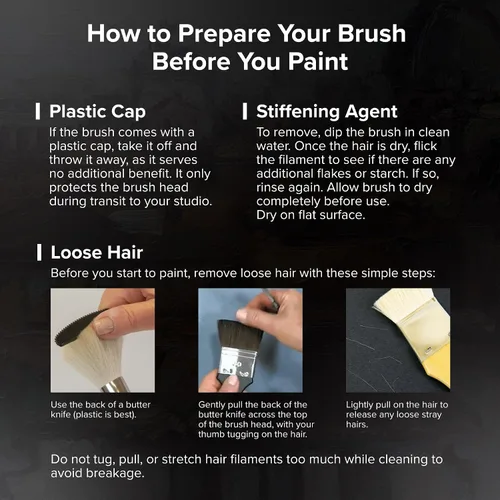 How to Prepare Your Brush Before You Paint

Plastic Cap

If the brush comes with a plastic cap, take it off and throw it away, as it serves no additional benefit. It only protects the brush head during transit to your studio.

Stiffening Agent

To remove, dip the brush in clean water. Once the hair is dry, flick the filament to see if there are any additional flakes or starch. If so, rinse again. Allow brush to dry completely before use.
Dry on flat surface.

Loose Hair

Before you start to paint, remove loose hair with these simple steps:

Use the back of a butter knife (plastic is best).

Gently pull the back of the butter knife across the top of the brush head, with your thumb tugging on the hair.

Lightly pull on the hair to release any loose stray hairs.

Do not tug, pull, or stretch hair filaments too much while cleaning to avoid breakage.