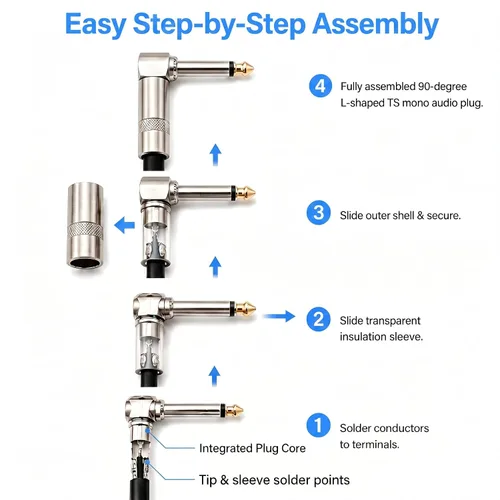 Easy Step-by-Step Assembly

4 Fully assembled 90-degree L-shaped TS mono audio plug.

3 Slide outer shell & secure.

2 Slide transparent insulation sleeve.

1 Solder conductors to terminals.

Integrated Plug Core

Tip & sleeve solder points