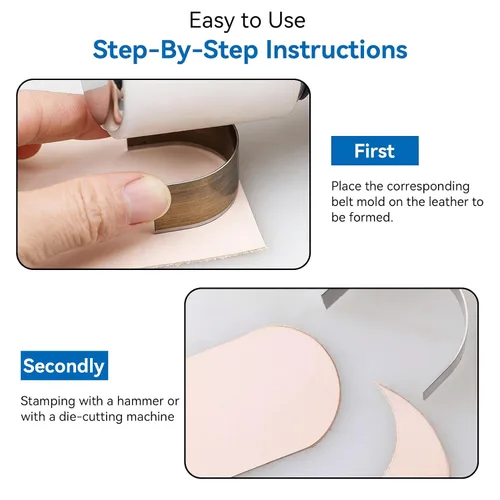 Easy to Use

Step-By-Step Instructions

First

Place the corresponding belt mold on the leather to be formed.

Secondly

Stamping with a hammer or with a die-cutting machine