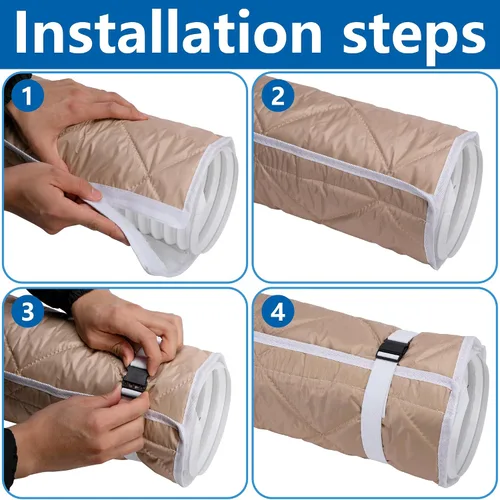 Installation steps

1

2

3

4