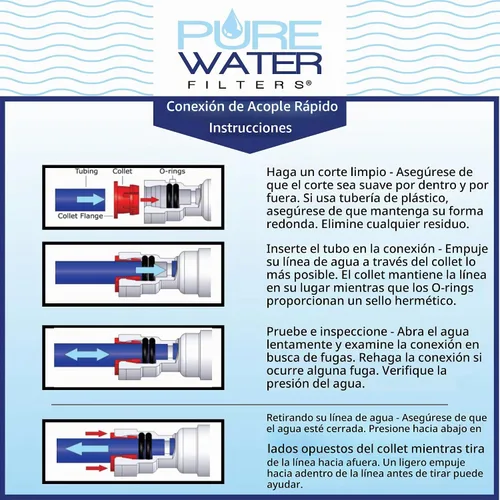 PURE WATER FILTERS®

Conexión de Acople Rápido
Instrucciones

Tubing
Collet
O-rings
Collet Flange

Haga un corte limpio - Asegúrese de que el corte sea suave por dentro y por fuera. Si usa tubería de plástico, asegúrese de que mantenga su forma redonda. Elimine cualquier residuo.

Inserte el tubo en la conexión - Empuje su línea de agua a través del collet lo más posible. El collet mantiene la línea en su lugar mientras que los O-rings proporcionan un sello hermético.

Pruebe e inspeccione - Abra el agua lentamente y examine la conexión en busca de fugas. Rehaga la conexión si ocurre alguna fuga. Verifique la presión del agua.

Retirando su línea de agua - Asegúrese de que el agua esté cerrada. Presione hacia abajo en lados opuestos del collet mientras tira de la línea hacia afuera. Un ligero empuje hacia adentro de la línea antes de tirar puede ayudar.