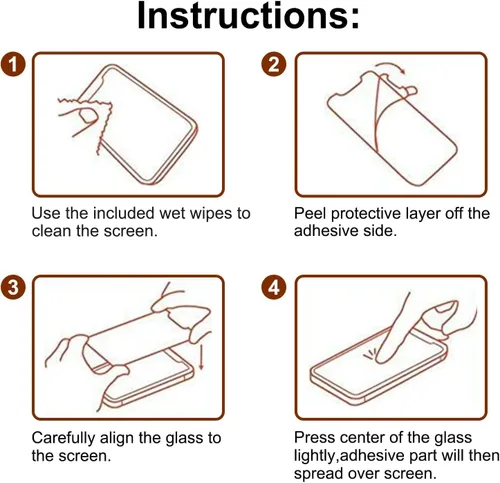 Instructions:

1

Use the included wet wipes to clean the screen.

2

Peel protective layer off the adhesive side.

3

Carefully align the glass to the screen.

4

Press center of the glass lightly,adhesive part will then spread over screen.