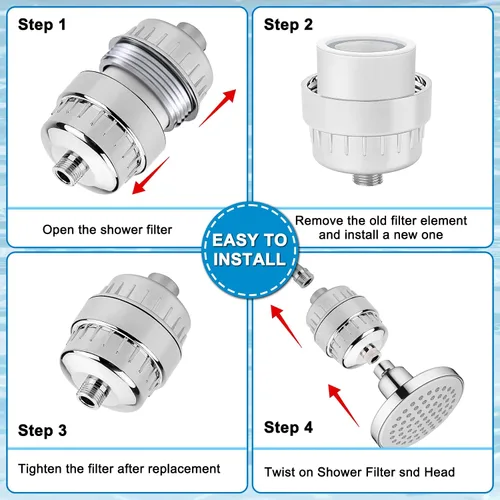 Step 1

Open the shower filter

Step 2

Remove the old filter element and install a new one

EASY TO INSTALL

Step 3

Tighten the filter after replacement

Step 4

Twist on Shower Filter snd Head