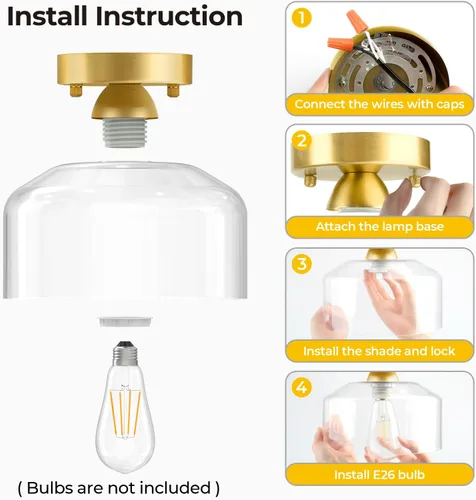 Install Instruction

( Bulbs are not included )

1
Connect the wires with caps

2
Attach the lamp base

3
Install the shade and lock

4
Install E26 bulb