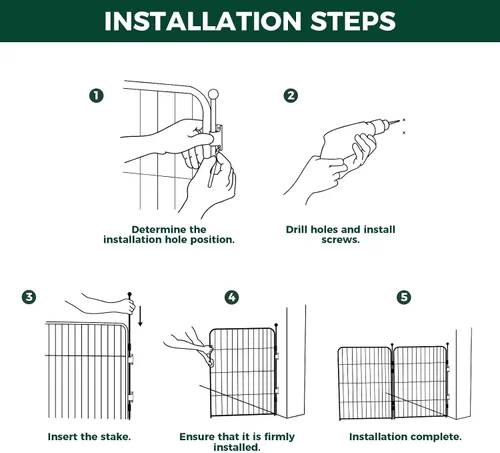 INSTALLATION STEPS

1

Determine the installation hole position.

2

Drill holes and install screws.

3

Insert the stake.

4

Ensure that it is firmly installed.

5

Installation complete.