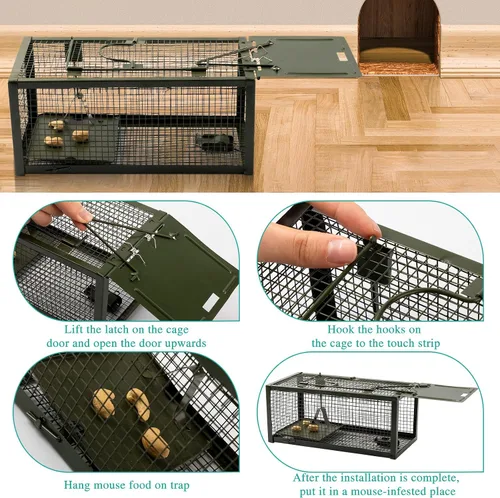 Lift the latch on the cage door and open the door upwards

Hook the hooks on the cage to the touch strip

Hang mouse food on trap

After the installation is complete, put it in a mouse-infested place