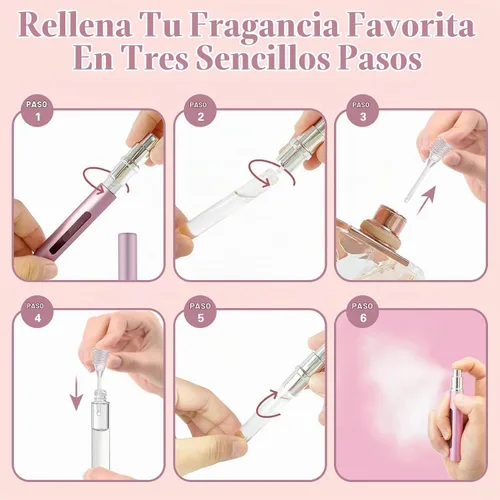 Rellena Tu Fragancia Favorita En Tres Sencillos Pasos

PASO 1

PASO 2

PASO 3

PASO 4

PASO 5

PASO 6