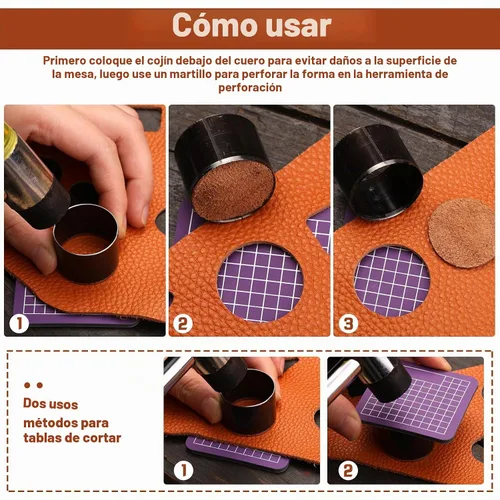 Cómo usar

Primero coloque el cojín debajo del cuero para evitar daños a la superficie de la mesa, luego use un martillo para perforar la forma en la herramienta de perforación

1

2

3

Dos usos métodos para tablas de cortar

1

2