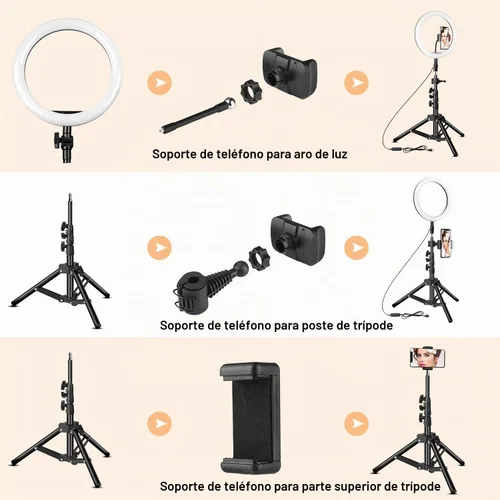 Soporte de teléfono para aro de luz

Soporte de teléfono para poste de trípode

Soporte de teléfono para parte superior de trípode