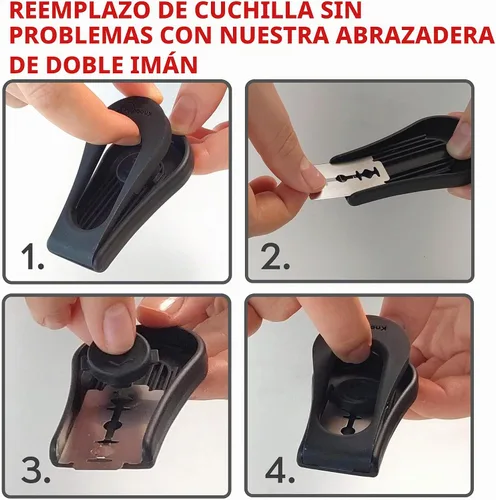 REEMPLAZO DE CUCHILLA SIN PROBLEMAS CON NUESTRA ABRAZADERA DE DOBLE IMÁN

1.

2.

3.

4.