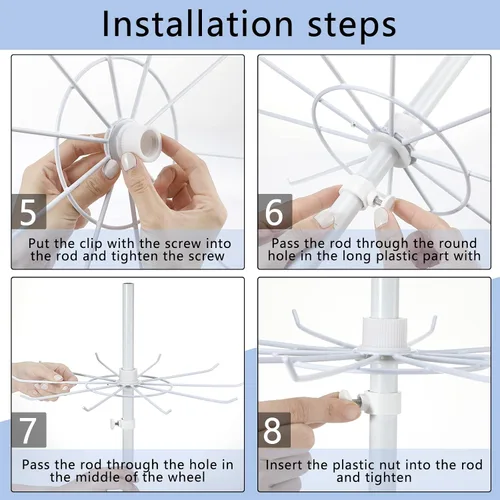 Installation steps

5

Put the clip with the screw into the rod and tighten the screw

6

Pass the rod through the round hole in the long plastic part with

7

Pass the rod through the hole in the middle of the wheel

8

Insert the plastic nut into the rod and tighten