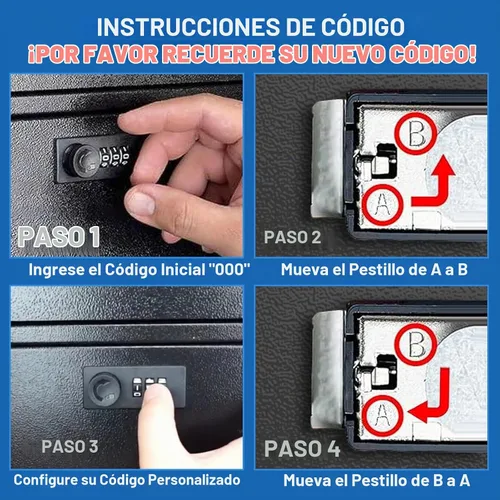 INSTRUCCIONES DE CÓDIGO
¡POR FAVOR RECUERDE SU NUEVO CÓDIGO!

PASO 1

Ingrese el Código Inicial "000"

B

A

PASO 2

Mueva el Pestillo de A a B

PASO 3

Configure su Código Personalizado

B

A

PASO 4

Mueva el Pestillo de B a A