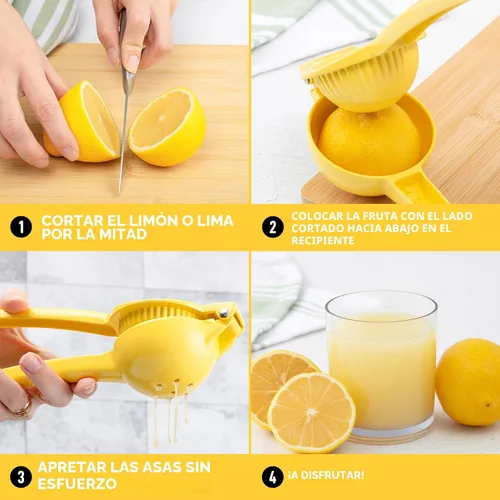 1 CORTAR EL LIMÓN O LIMA POR LA MITAD

2 COLOCAR LA FRUTA CON EL LADO CORTADO HACIA ABAJO EN EL RECIPIENTE

3 APRETAR LAS ASAS SIN ESFUERZO

4 ¡A DISFRUTAR!