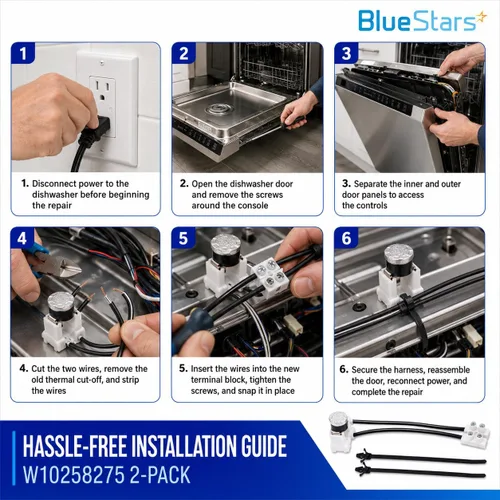 BlueStars

1

1. Disconnect power to the dishwasher before beginning the repair

2

2. Open the dishwasher door and remove the screws around the console

3

3. Separate the inner and outer door panels to access the controls

4

4. Cut the two wires, remove the old thermal cut-off, and strip the wires

5

5. Insert the wires into the new terminal block, tighten the screws, and snap it in place

6

6. Secure the harness, reassemble the door, reconnect power, and complete the repair

HASSLE-FREE INSTALLATION GUIDE
W10258275 2-PACK