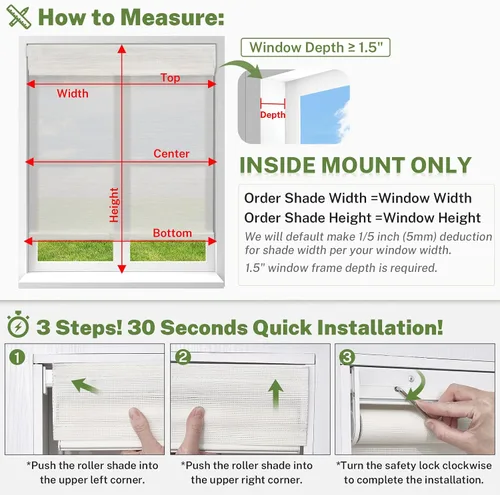 How to Measure:

Top
Width
Center
Height
Bottom

Window Depth ≥ 1.5"

Depth

INSIDE MOUNT ONLY

Order Shade Width =Window Width
Order Shade Height =Window Height
We will default make 1/5 inch (5mm) deduction for shade width per your window width.
1.5" window frame depth is required.

3 Steps! 30 Seconds Quick Installation!

1
*Push the roller shade into the upper left corner.

2
*Push the roller shade into the upper right corner.

3
*Turn the safety lock clockwise to complete the installation.