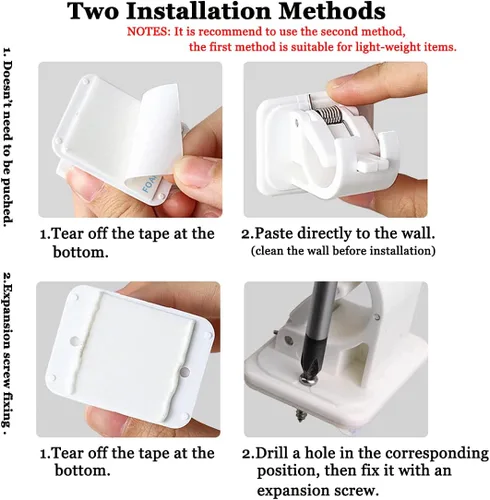 Two Installation Methods

NOTES: It is recommend to use the second method, the first method is suitable for light-weight items.

1. Doesn't need to be puched.

FOA

1.Tear off the tape at the bottom.

2.Paste directly to the wall. (clean the wall before installation)

2.Expansion screw fixing.

1.Tear off the tape at the bottom.

2.Drill a hole in the corresponding position, then fix it with an expansion screw.