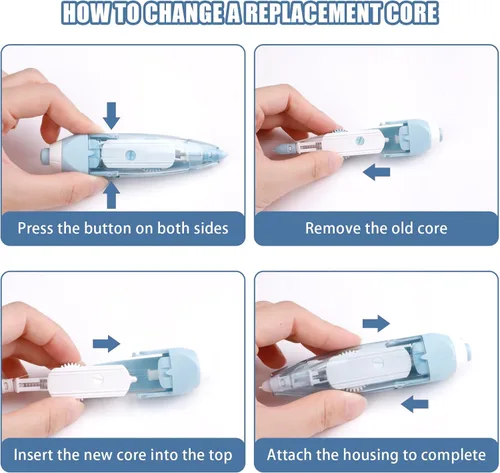 HOW TO CHANGE A REPLACEMENT CORE

Press the button on both sides

Remove the old core

Insert the new core into the top

Attach the housing to complete