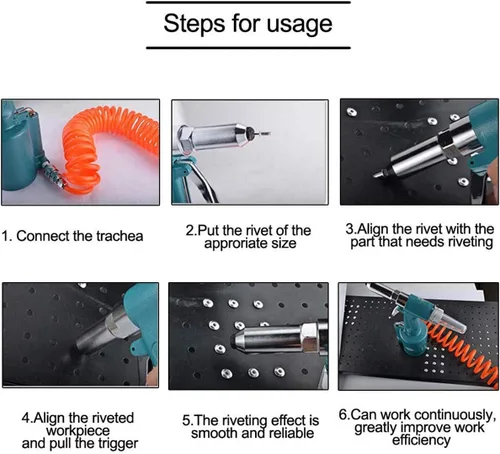 Steps for usage

1. Connect the trachea

2.Put the rivet of the approriate size

3.Align the rivet with the part that needs riveting

4.Align the riveted workpiece and pull the trigger

5.The riveting effect is smooth and reliable

6.Can work continuously, greatly improve work efficiency