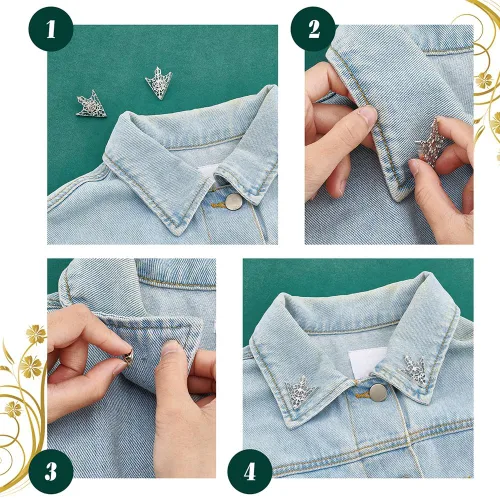 1

2

3

4