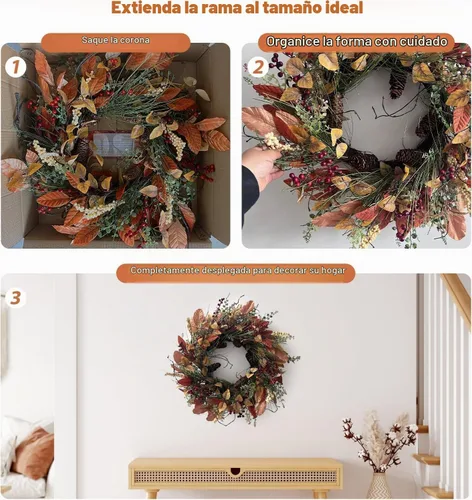 Extienda la rama al tamaño ideal

Saque la corona

1

Organice la forma con cuidado

2

Completamente desplegada para decorar su hogar

3