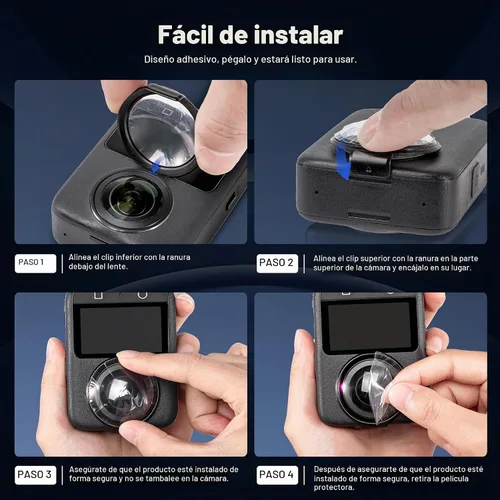 Fácil de instalar

Diseño adhesivo, pégalo y estará listo para usar.

PASO 1
Alinea el clip inferior con la ranura debajo del lente.

PASO 2
Alinea el clip superior con la ranura en la parte superior de la cámara y encájalo en su lugar.

PASO 3
Asegúrate de que el producto esté instalado de forma segura y no se tambalee en la cámara.

PASO 4
Después de asegurarte de que el producto esté instalado de forma segura, retira la película protectora.