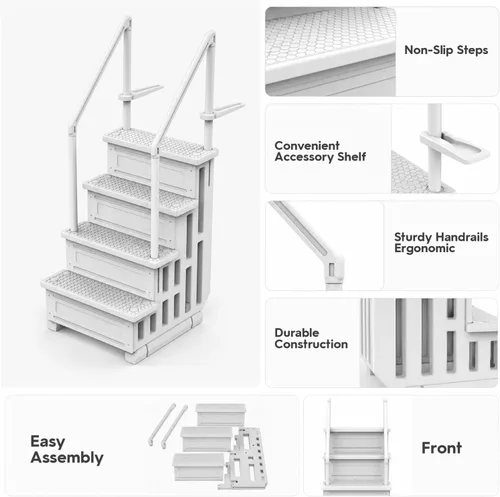 Non-Slip Steps

Convenient Accessory Shelf

Sturdy Handrails Ergonomic

Durable Construction

Easy Assembly

Front