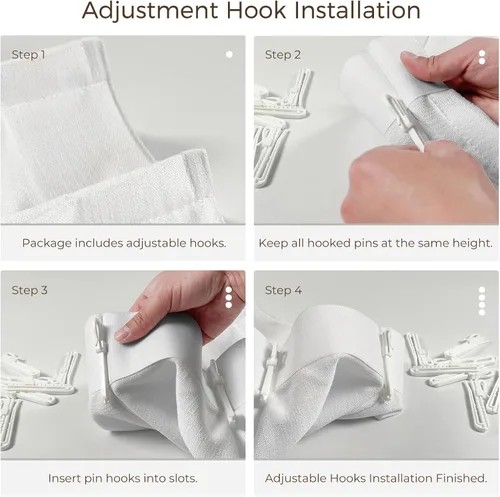 Adjustment Hook Installation

Step 1

Package includes adjustable hooks.

Step 2

Keep all hooked pins at the same height.

Step 3

Insert pin hooks into slots.

Step 4

Adjustable Hooks Installation Finished.