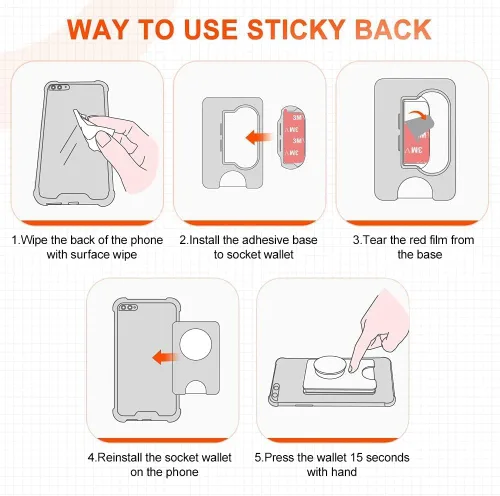 WAY TO USE STICKY BACK

3M
3M
3M
3M

1.Wipe the back of the phone with surface wipe

2.Install the adhesive base to socket wallet

3.Tear the red film from the base

4.Reinstall the socket wallet on the phone

5.Press the wallet 15 seconds with hand