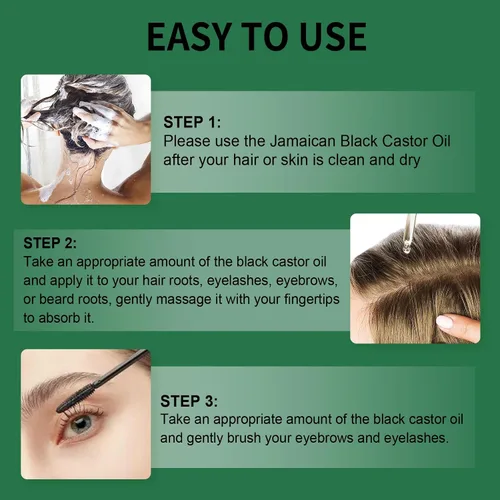 EASY TO USE

STEP 1:
Please use the Jamaican Black Castor Oil after your hair or skin is clean and dry

STEP 2:
Take an appropriate amount of the black castor oil and apply it to your hair roots, eyelashes, eyebrows, or beard roots, gently massage it with your fingertips to absorb it.

STEP 3:
Take an appropriate amount of the black castor oil and gently brush your eyebrows and eyelashes.